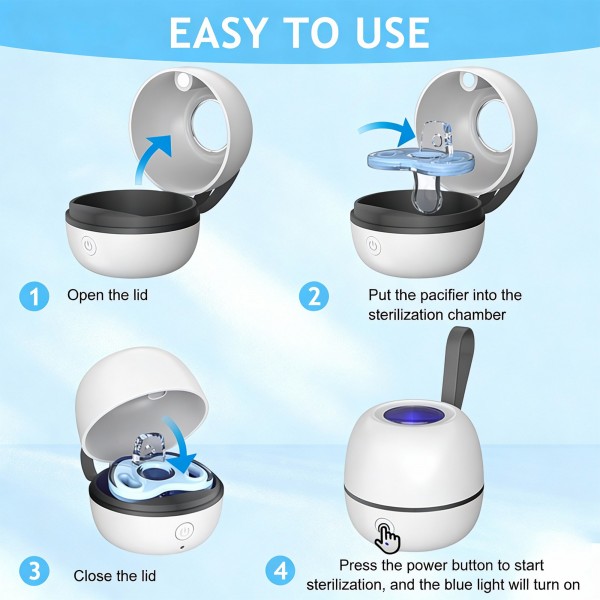 EASY TO USE

1 Open the lid

2 Put the pacifier into the sterilization chamber

3 Close the lid

4 Press the power button to start sterilization, and the blue light will turn on