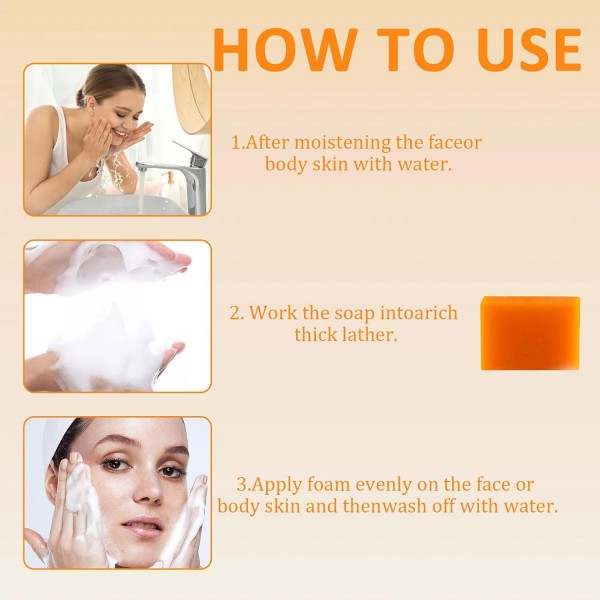 HOW TO USE

1.After moistening the faceor body skin with water.

2. Work the soap intoarich thick lather.

3.Apply foam evenly on the face or body skin and thenwash off with water.