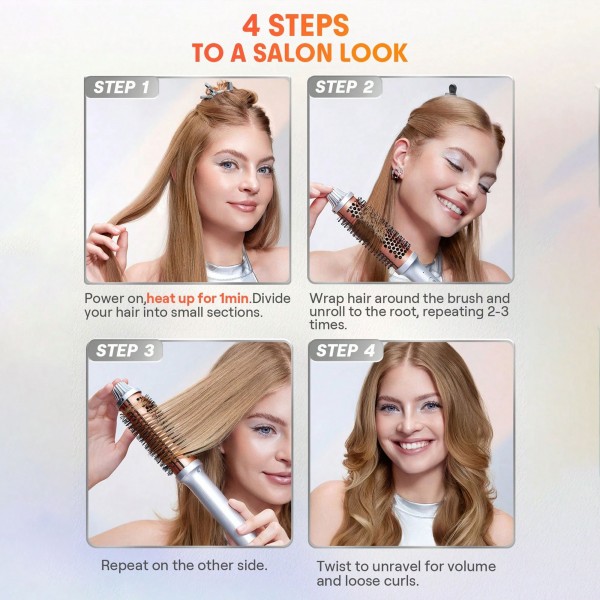 4 STEPS
TO A SALON LOOK

STEP 1

Power on,heat up for 1min.Divide your hair into small sections.

STEP 2

Wrap hair around the brush and unroll to the root, repeating 2-3 times.

STEP 3

Repeat on the other side.

STEP 4

Twist to unravel for volume and loose curls.