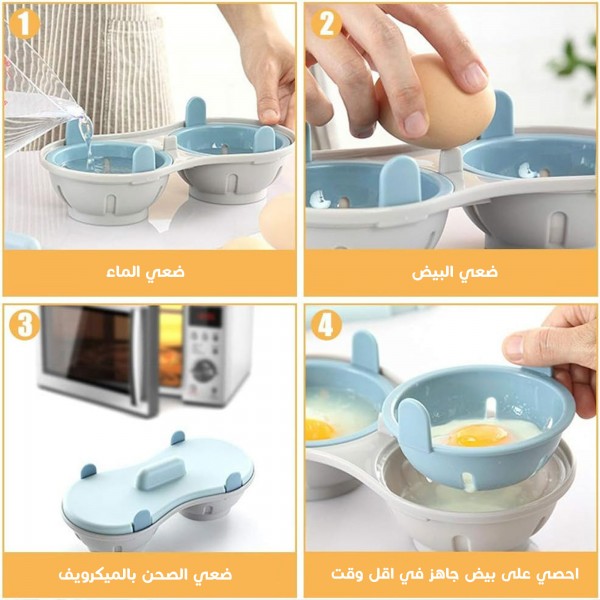 1
ضعي الماء

2
ضعي البيض

3
ضعي الصحن بالميكرويف

4
احصي على بيض جاهز في اقل وقت