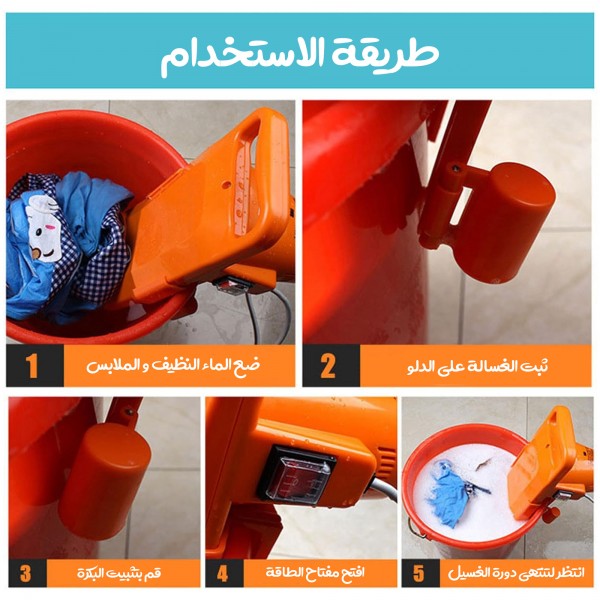 طريقة الاستخدام

1
ضع الماء النظيف و الملابس

2
ثبت الغسالة على الدلو

3
قم بتثبيت البكرة

4
افتح مفتاح الطاقة

5
انتظر لتنتهي دورة الغسيل