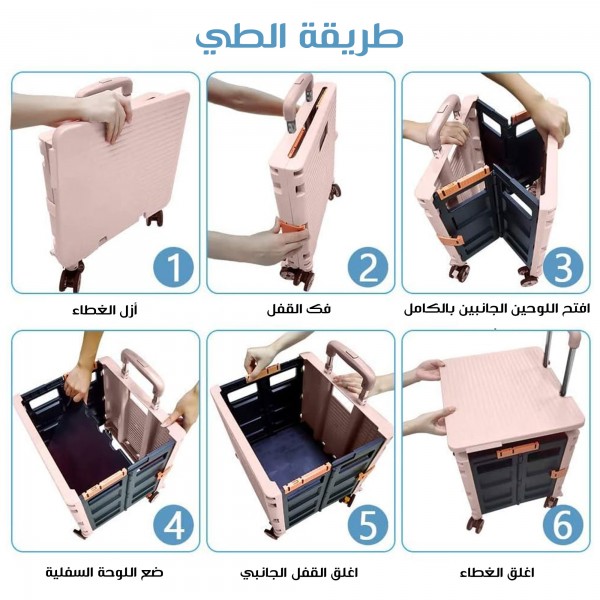 طريقة الطي

1
أزل الغطاء

2
فك القفل

3
افتح اللوحين الجانبين بالكامل

4
ضع اللوحة السفلية

5
اغلق القفل الجانبي

6
اغلق الغطاء