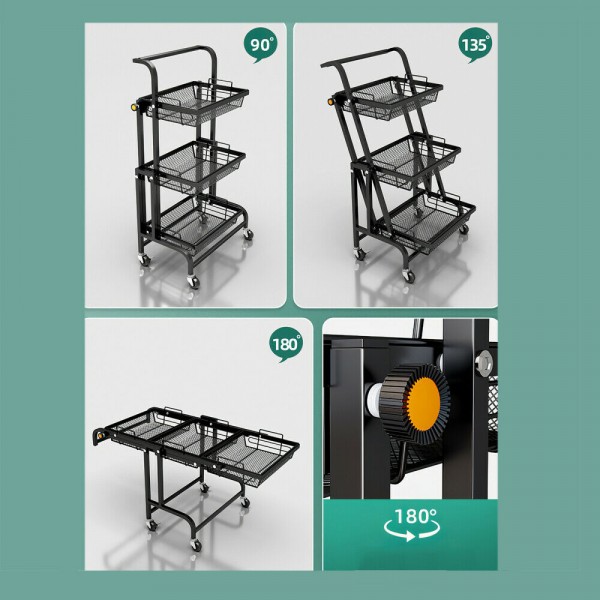 90°

135°

180°

180°