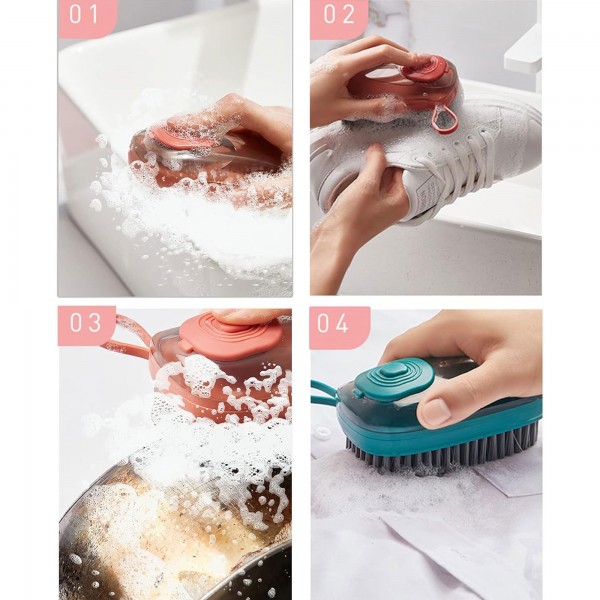 01

02

03

04